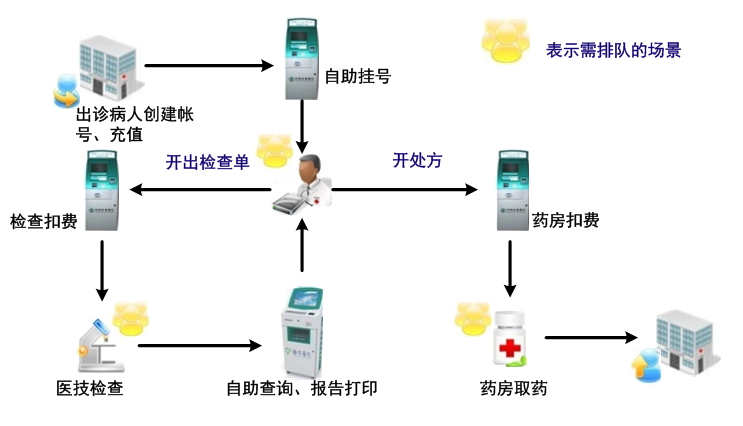 表示需排队的场景

出诊病人创建帐号、充值

自助挂号

开出检查单

开处方

检查扣费

药房扣费

医技检查

自助查询、报告打印

药房取药